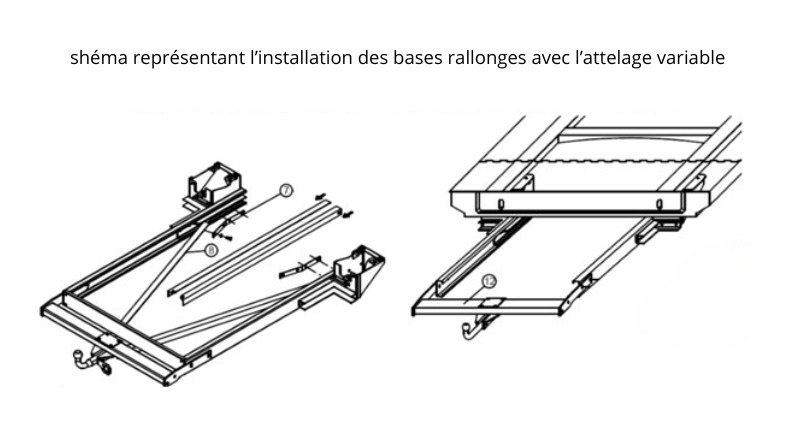 shéma représentant l'installation des bases rallonges avec l'attelage variable

7

8

12