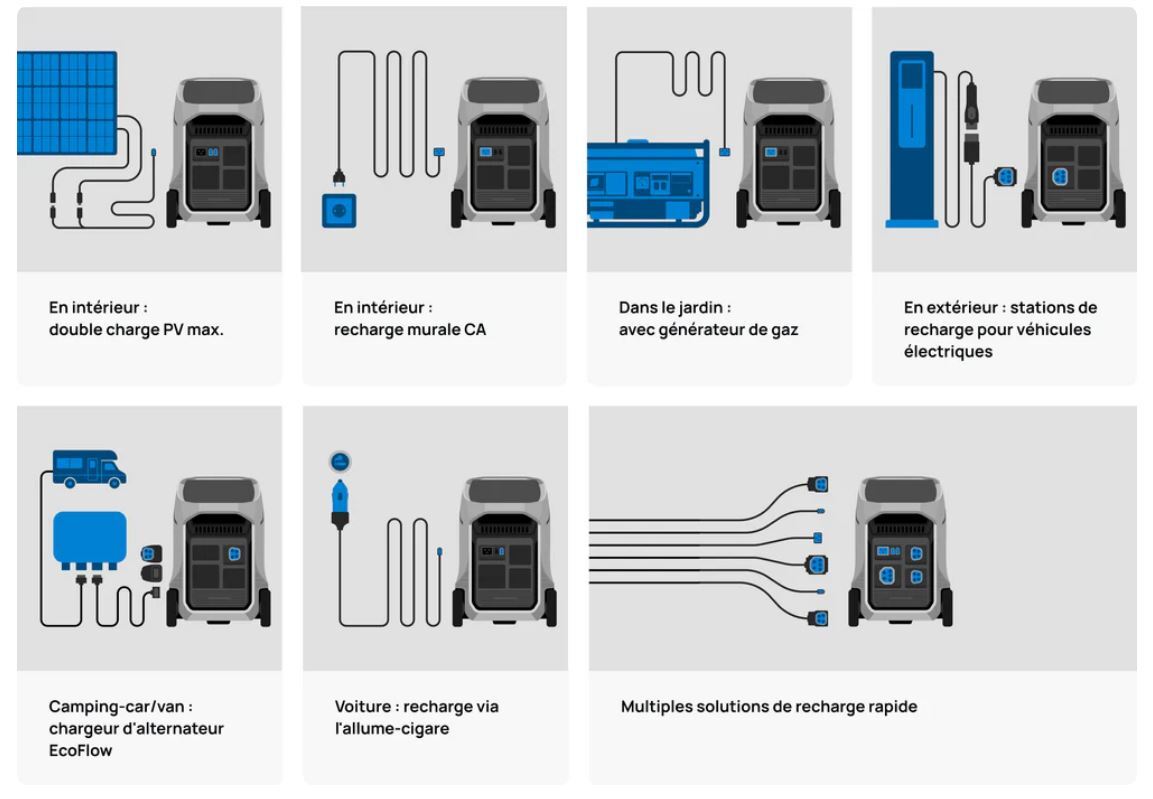 En intérieur :
double charge PV max.

En intérieur :
recharge murale CA

Dans le jardin :
avec générateur de gaz

En extérieur : stations de recharge pour véhicules électriques

Camping-car/van :
chargeur d'alternateur EcoFlow

Voiture : recharge via l'allume-cigare

Multiples solutions de recharge rapide